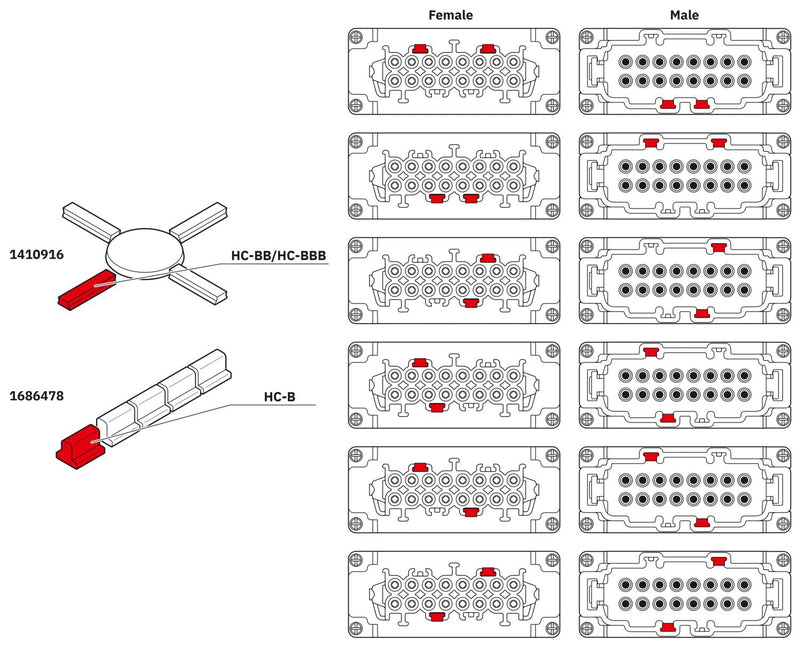 Female

Male

1410916

HC-BB/HC-BBB

1686478

HC-B